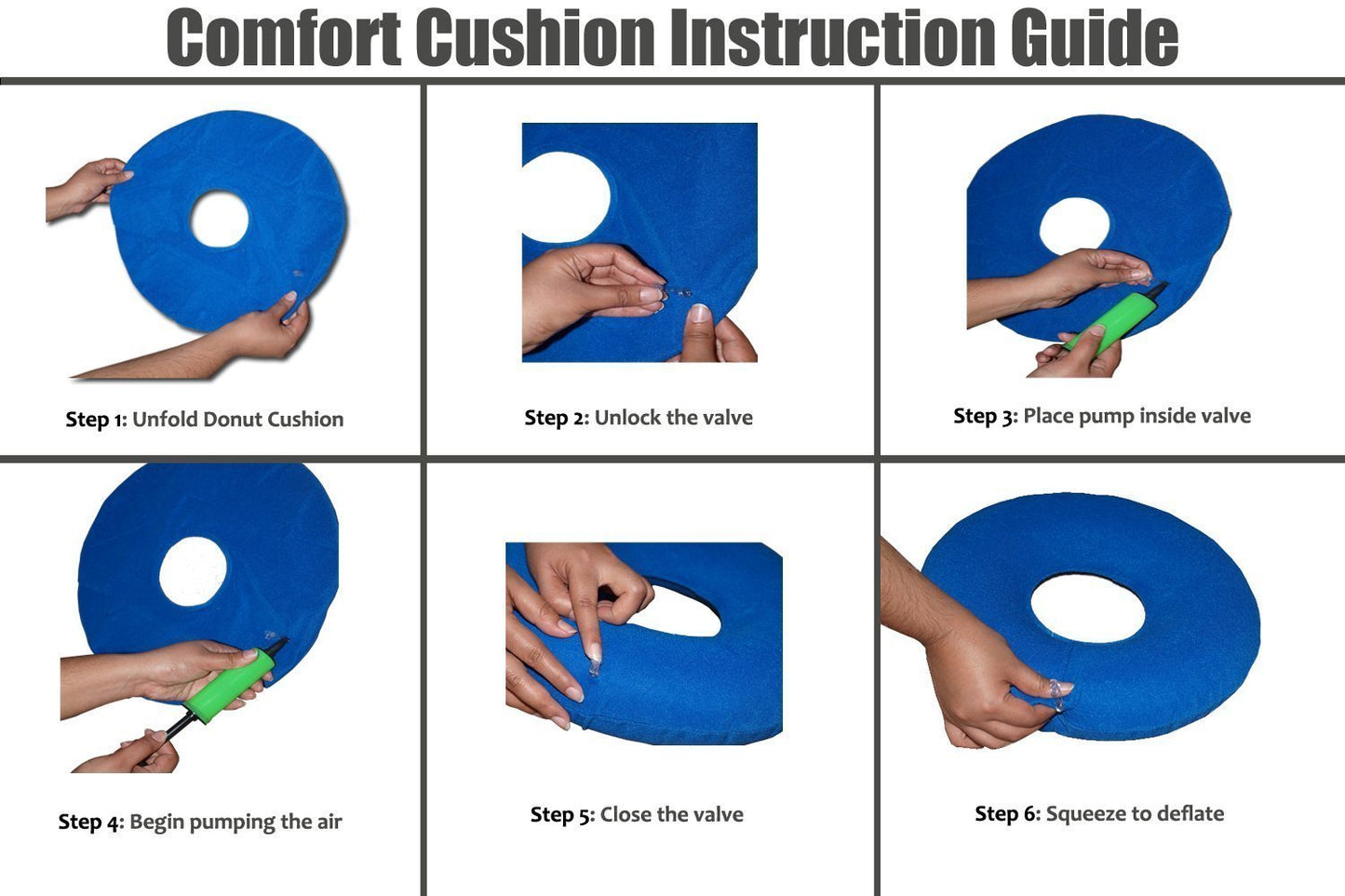 Comfort Cushion Instruction Guide

Step 1: Unfold Donut Cushion

Step 2: Unlock the valve

Step 3: Place pump inside valve

Step 4: Begin pumping the air

Step 5: Close the valve

Step 6: Squeeze to deflate